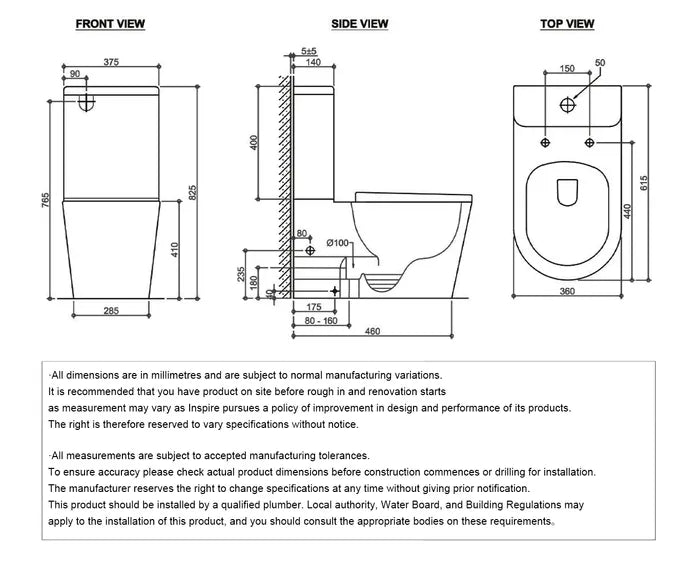 FRONT VIEW

375
90
765
825
410
285

SIDE VIEW

5±5
140
400
80
Ø100
235
180
40
175
80 - 160
460

TOP VIEW

150
50
615
440
360

·All dimensions are in millimetres and are subject to normal manufacturing variations. It is recommended that you have product on site before rough in and renovation starts as measurement may vary as Inspire pursues a policy of improvement in design and performance of its products. The right is therefore reserved to vary specifications without notice.

·All measurements are subject to accepted manufacturing tolerances. To ensure accuracy please check actual product dimensions before construction commences or drilling for installation. The manufacturer reserves the right to change specifications at any time without giving prior notification. This product should be installed by a qualified plumber. Local authority, Water Board, and Building Regulations may apply to the installation of this product, and you should consult the appropriate bodies on these requirements.